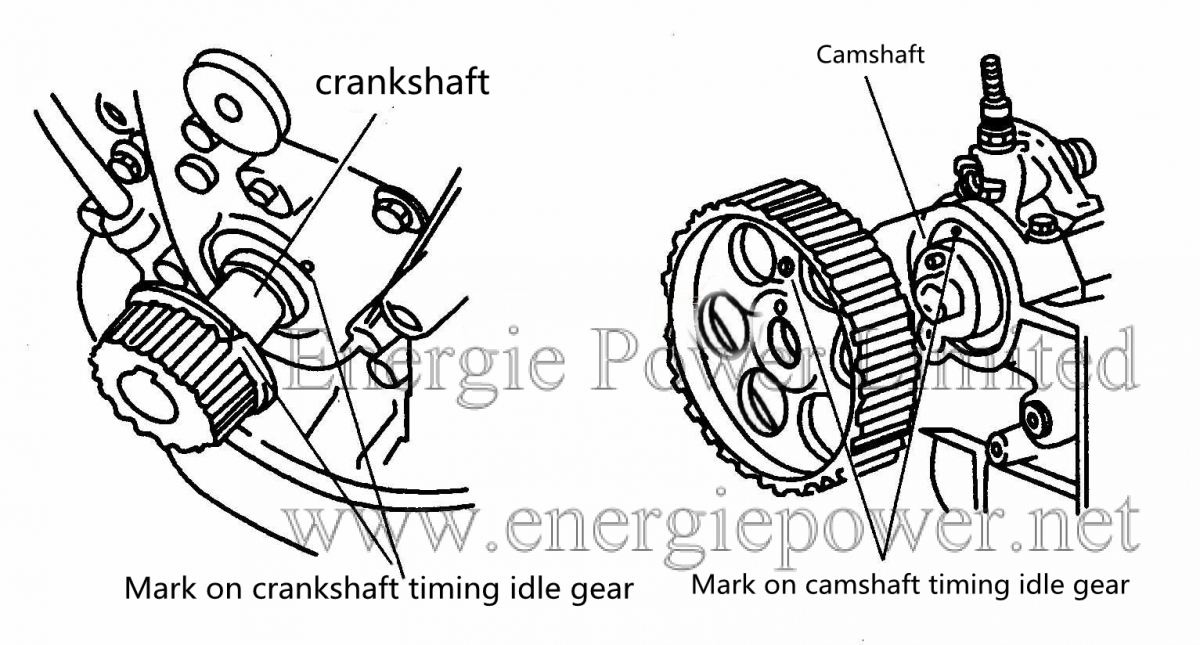 crankshaft

Camshaft

Energie Power Limited

www.energiepower.net

Mark on crankshaft timing idle gear

Mark on camshaft timing idle gear